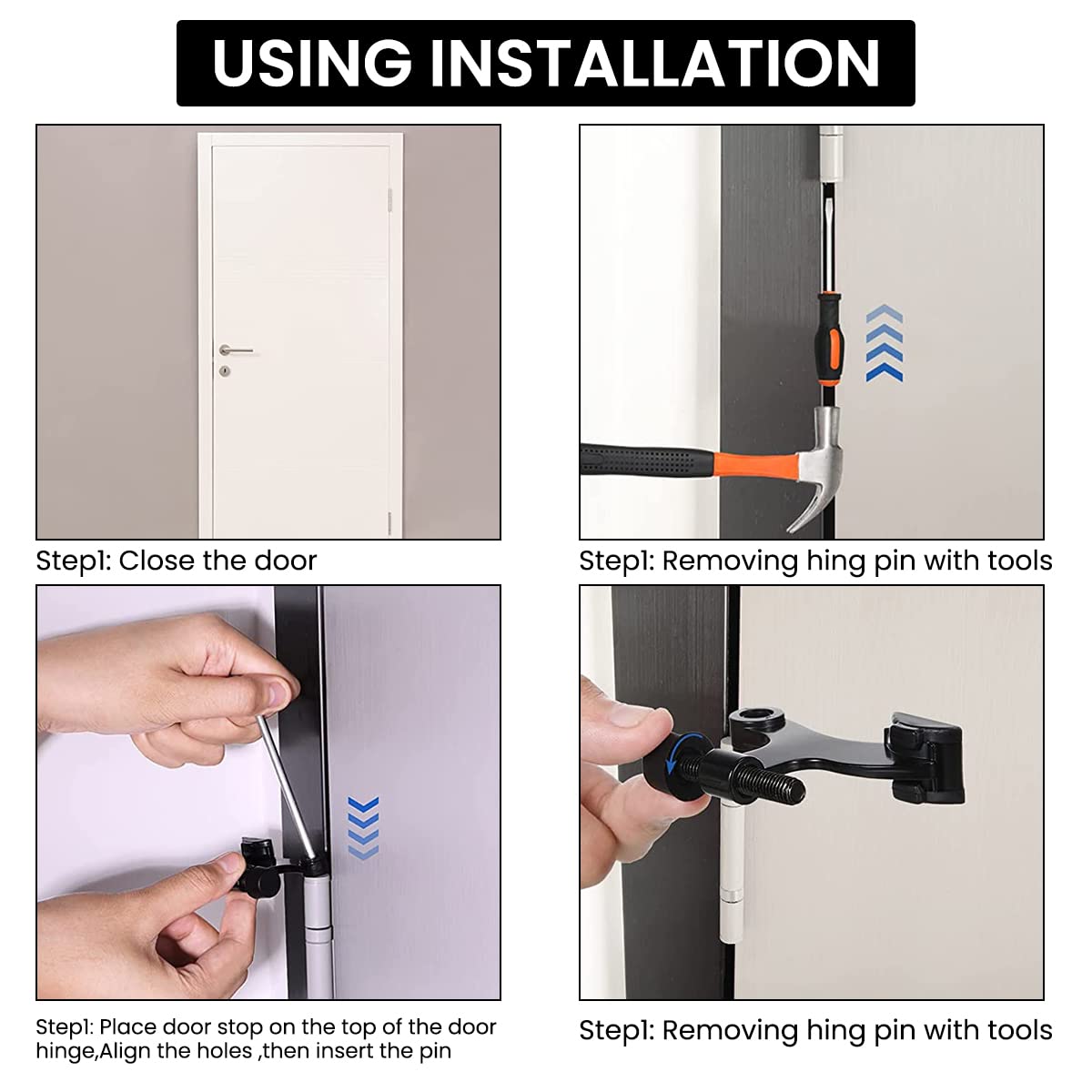 USING INSTALLATION

Step1: Close the door

Step1: Removing hing pin with tools

Step1: Place door stop on the top of the door hinge,Align the holes ,then insert the pin

Step1: Removing hing pin with tools